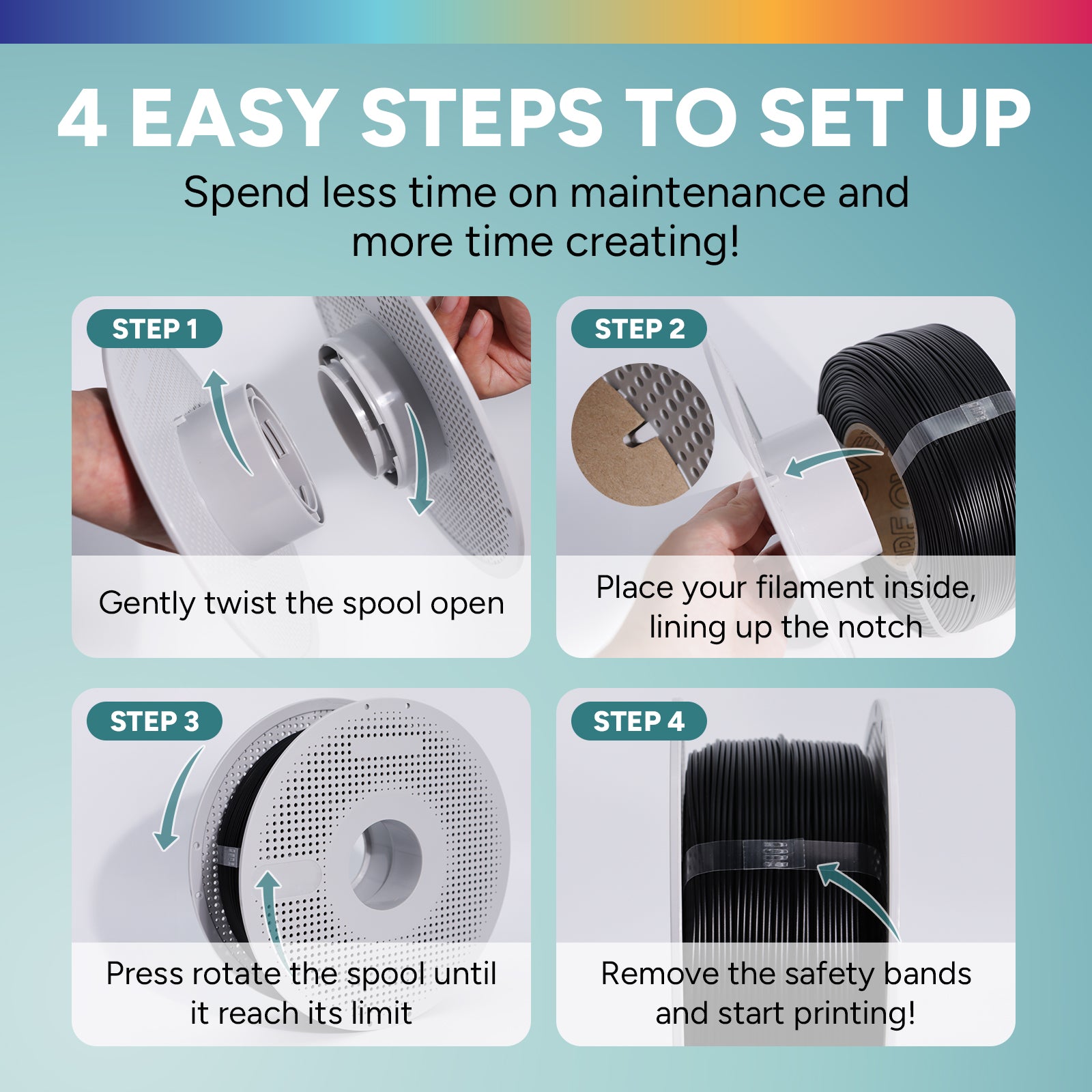 4 EASY STEPS TO SET UP

Spend less time on maintenance and more time creating!

STEP 1

Gently twist the spool open

STEP 2

Place your filament inside, lining up the notch

STEP 3

Press rotate the spool until it reach its limit

STEP 4

Remove the safety bands and start printing!